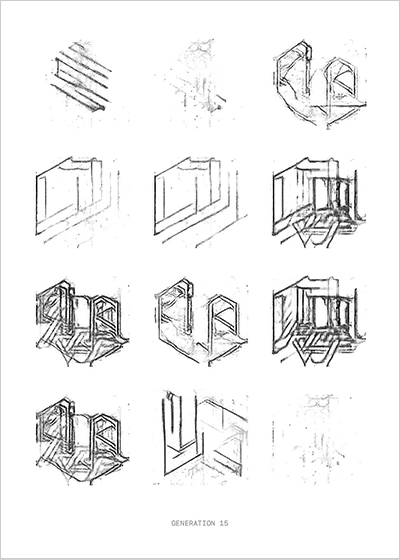 GENERATION 15