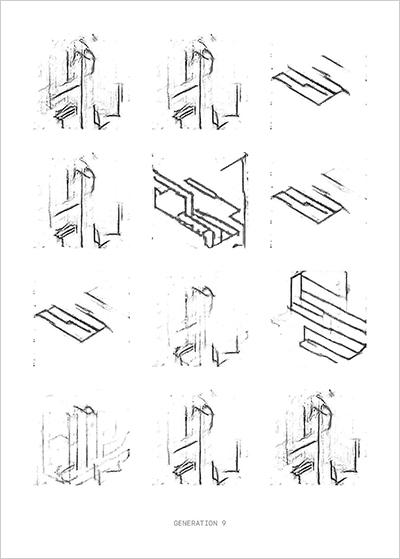 GENERATION 9