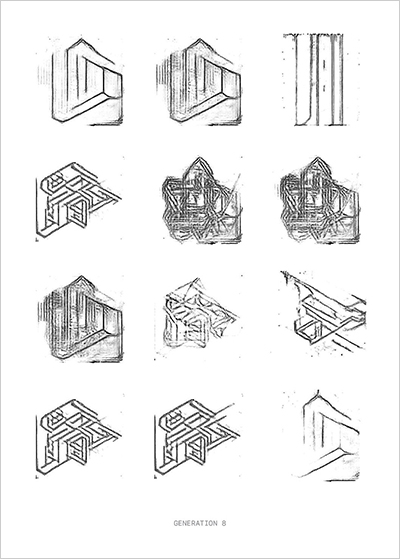 GENERATION 8