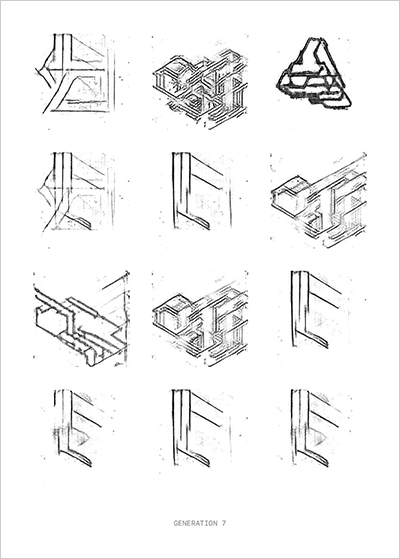 GENERATION 7