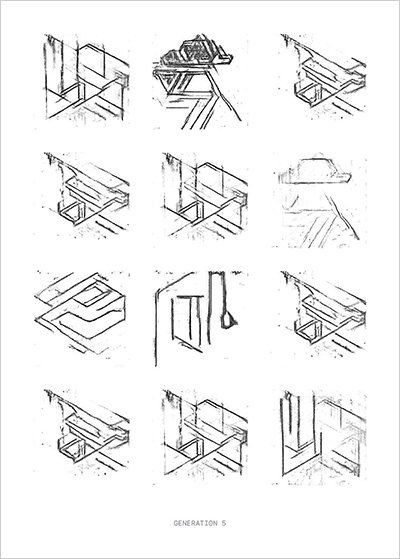 GENERATION 5