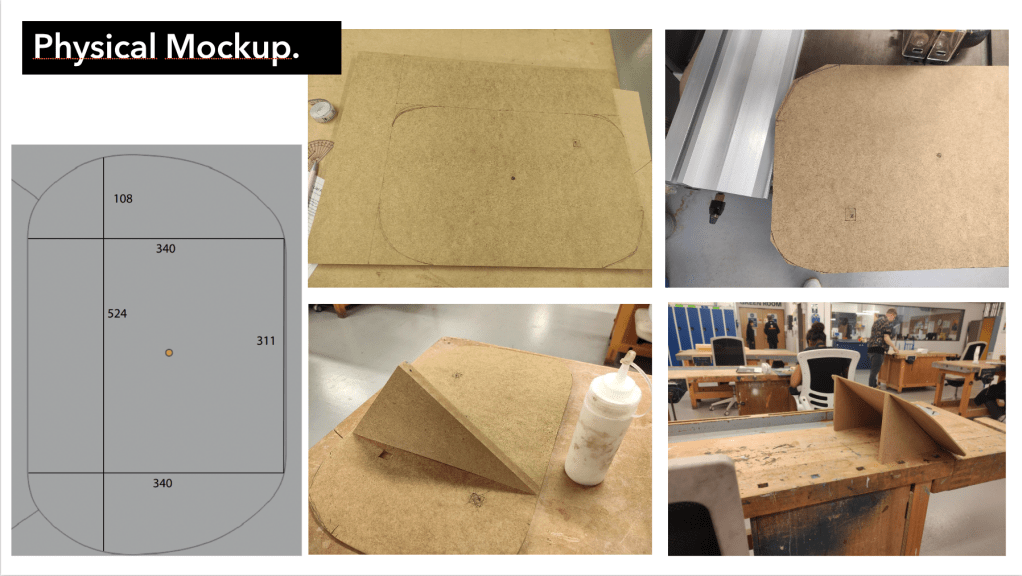 Physical Mockup.

108

340

524

311

340